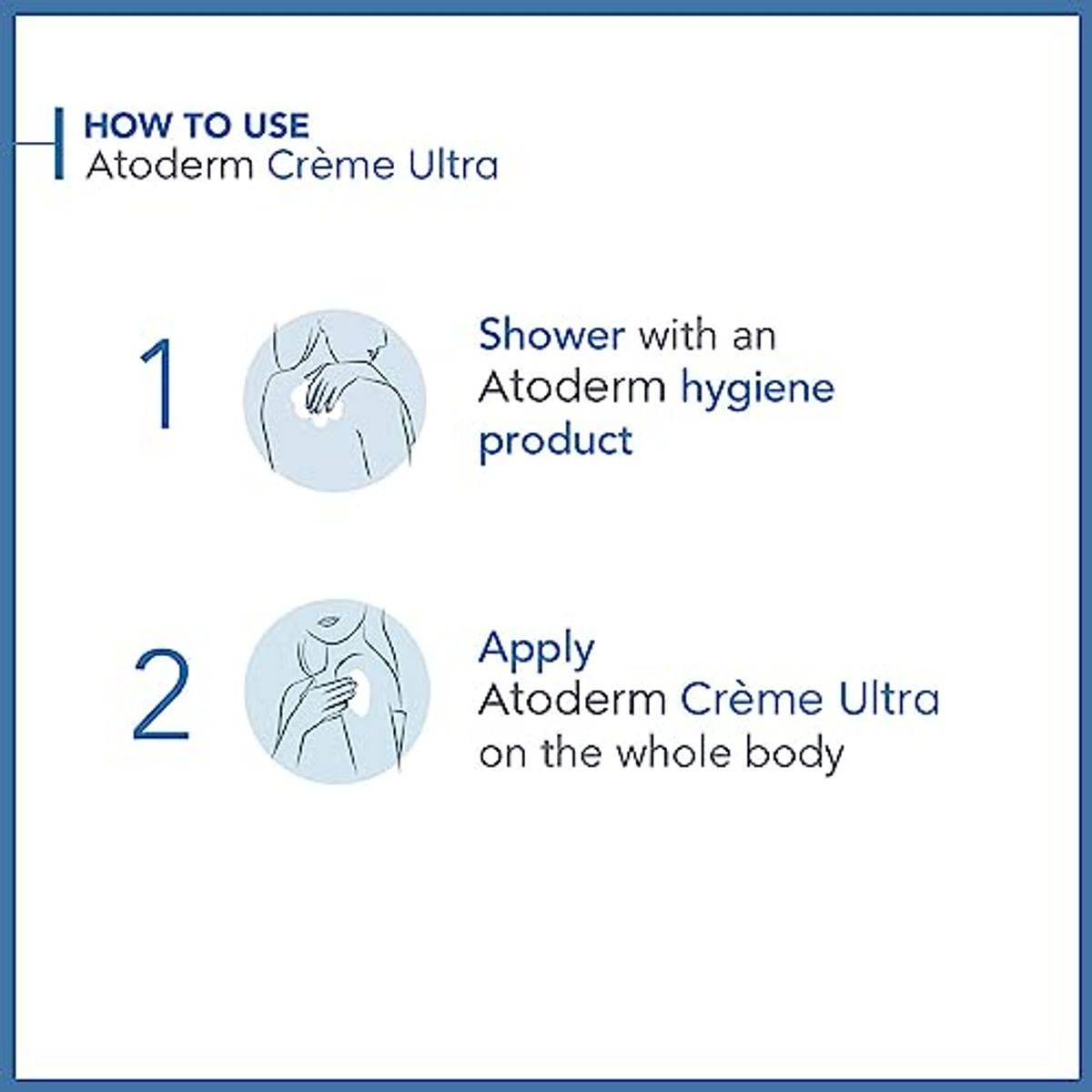 HOW TO USE
Atoderm Crème Ultra

1

Shower with an Atoderm hygiene product

2

Apply Atoderm Crème Ultra on the whole body