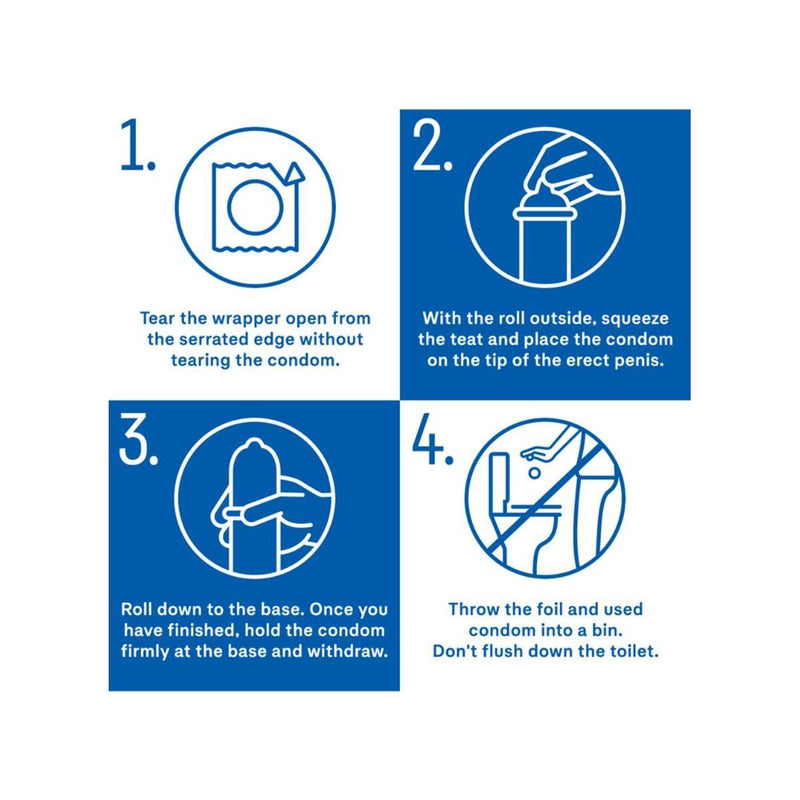 1.

Tear the wrapper open from the serrated edge without tearing the condom.

2.

With the roll outside, squeeze the teat and place the condom on the tip of the erect penis.

3.

Roll down to the base. Once you have finished, hold the condom firmly at the base and withdraw.

4.

Throw the foil and used condom into a bin. Don't flush down the toilet.