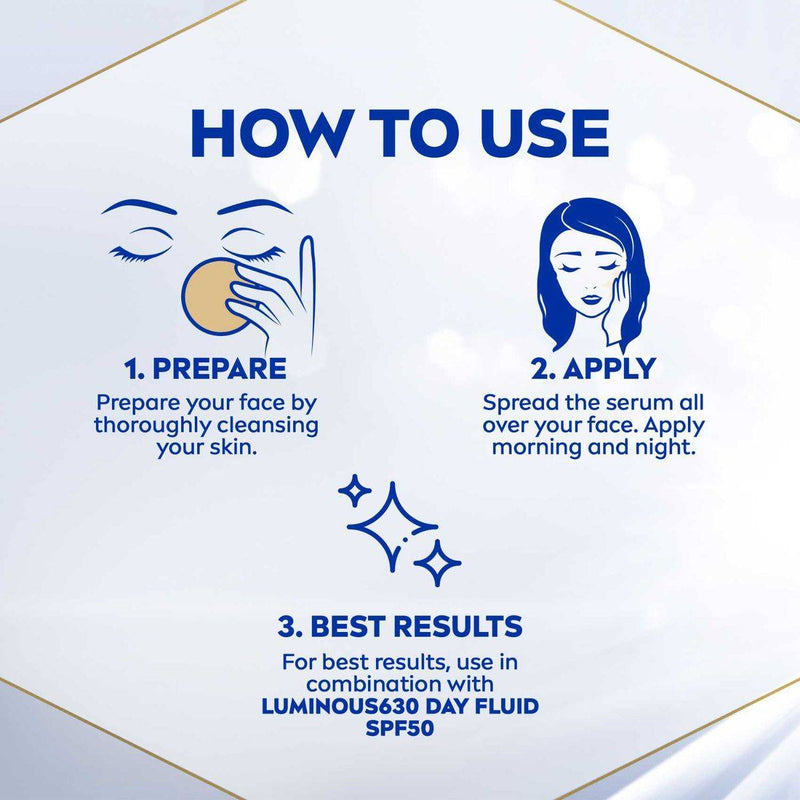 HOW TO USE

1. PREPARE
Prepare your face by thoroughly cleansing your skin.

2. APPLY
Spread the serum all over your face. Apply morning and night.

3. BEST RESULTS
For best results, use in combination with LUMINOUS630 DAY FLUID SPF50