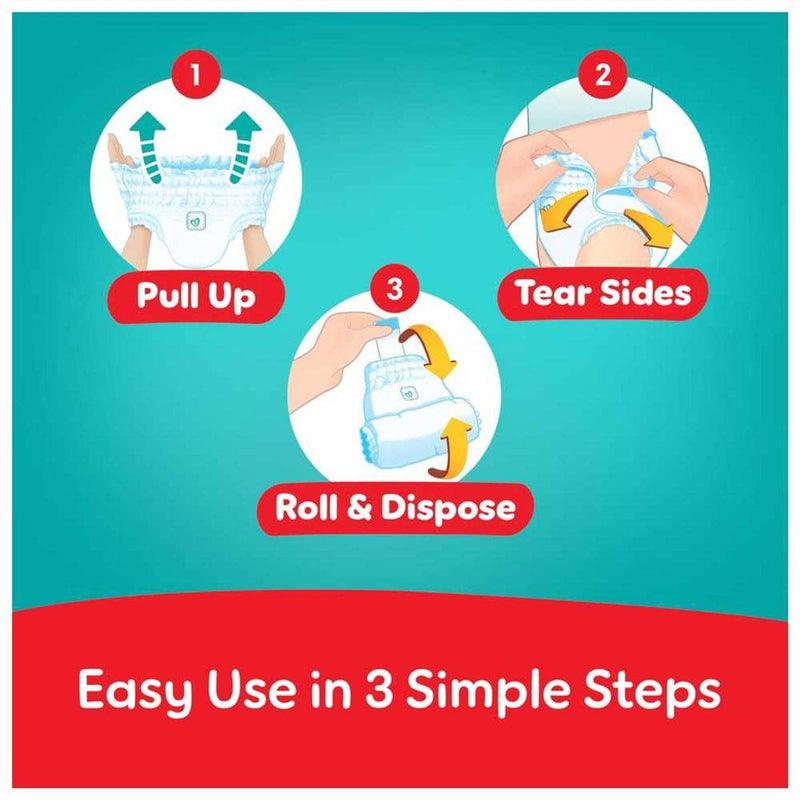 1

Pull Up

2

Tear Sides

3

Roll & Dispose

Easy Use in 3 Simple Steps