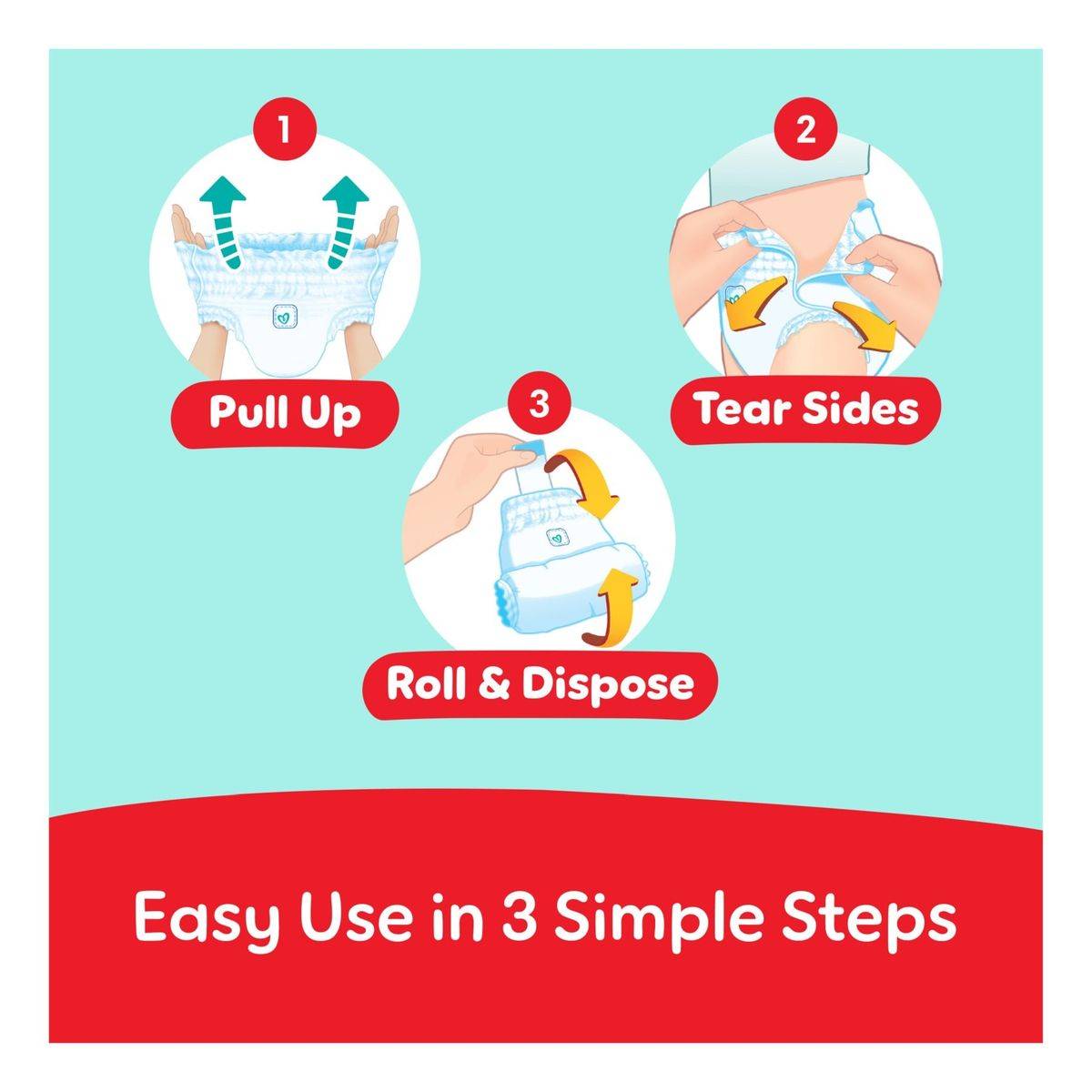 1

Pull Up

2

Tear Sides

3

Roll & Dispose

Easy Use in 3 Simple Steps