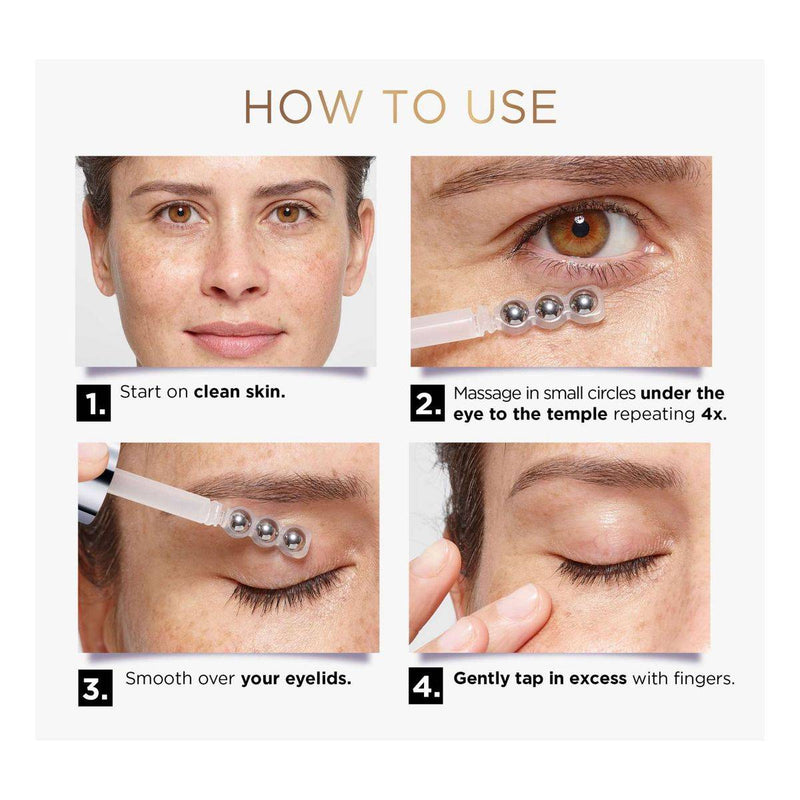 HOW TO USE

1. Start on clean skin.

2. Massage in small circles under the eye to the temple repeating 4x.

3. Smooth over your eyelids.

4. Gently tap in excess with fingers.