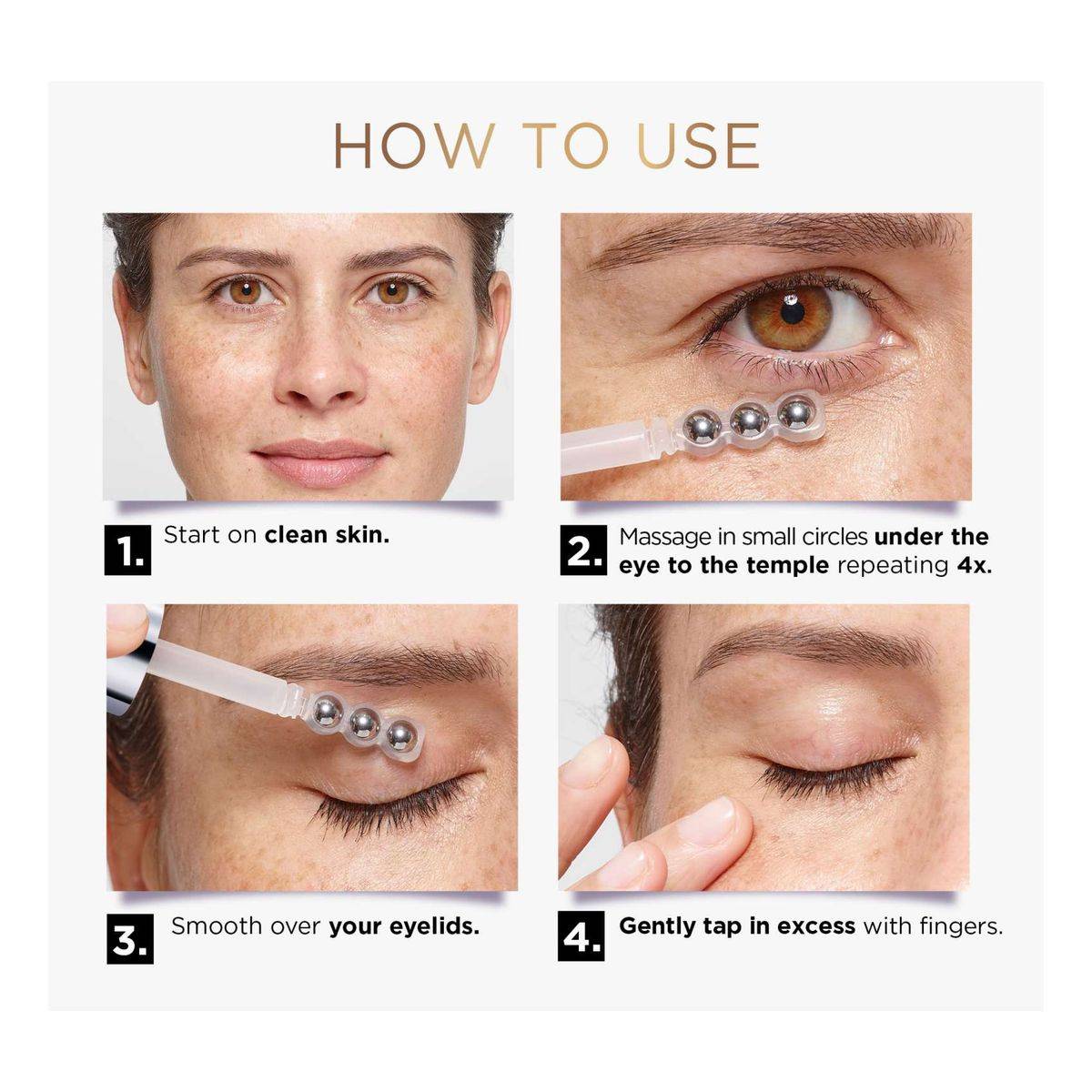 HOW TO USE

1. Start on clean skin.

2. Massage in small circles under the eye to the temple repeating 4x.

3. Smooth over your eyelids.

4. Gently tap in excess with fingers.