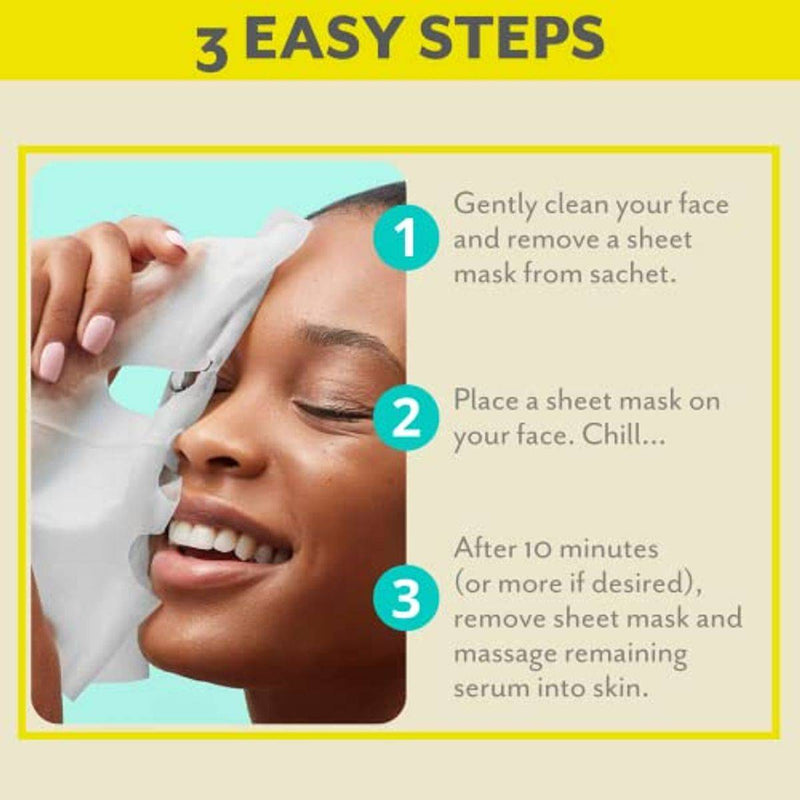 3 EASY STEPS

1 Gently clean your face and remove a sheet mask from sachet.

2 Place a sheet mask on your face. Chill...

3 After 10 minutes (or more if desired), remove sheet mask and massage remaining serum into skin.