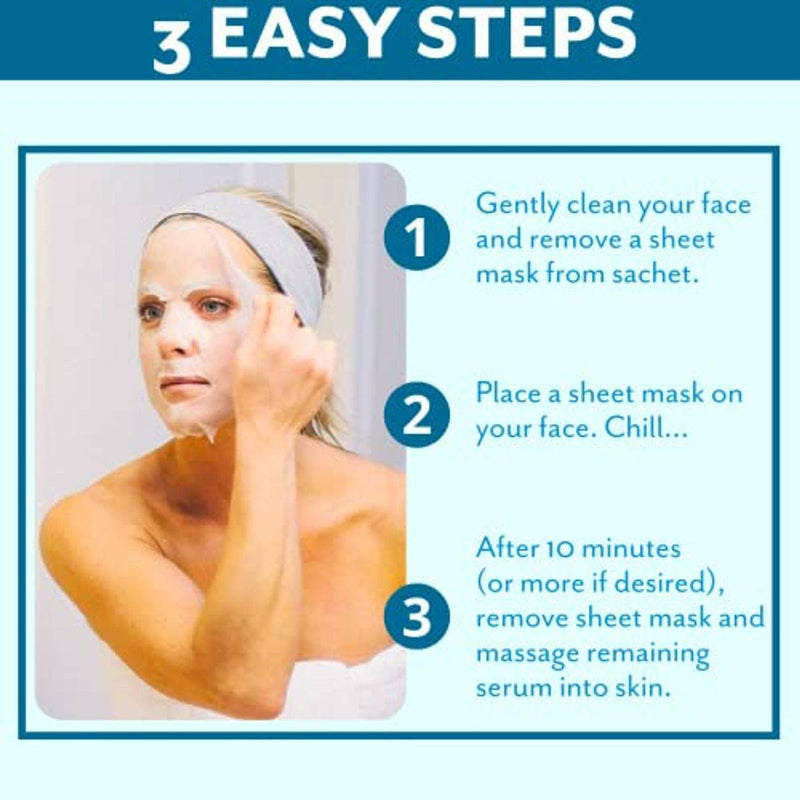 3 EASY STEPS

1 Gently clean your face and remove a sheet mask from sachet.

2 Place a sheet mask on your face. Chill...

3 After 10 minutes (or more if desired), remove sheet mask and massage remaining serum into skin.