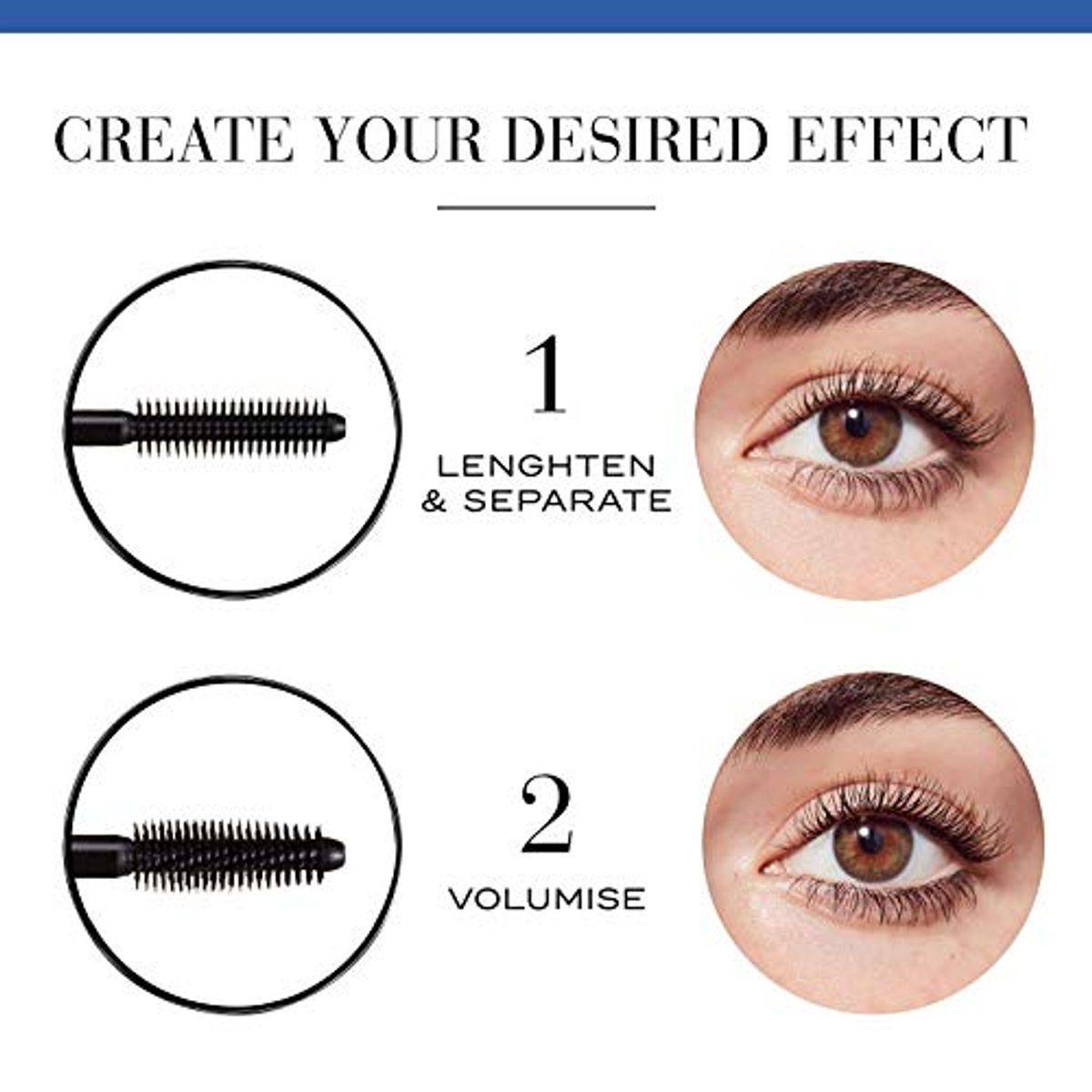 CREATE YOUR DESIRED EFFECT

1

LENGHTEN & SEPARATE

2

VOLUMISE